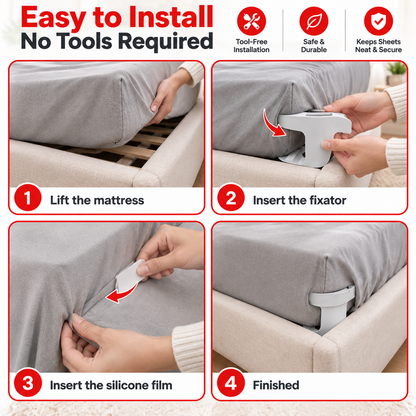 Easy to Install
No Tools Required

Tool-Free Installation

Safe & Durable

Keeps Sheets Neat & Secure

1 Lift the mattress

2 Insert the fixator

3 Insert the silicone film

4 Finished