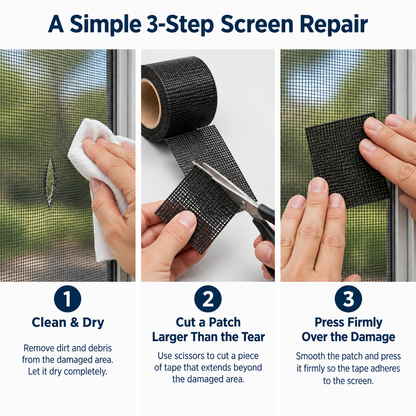 A Simple 3-Step Screen Repair

1

Clean & Dry

Remove dirt and debris from the damaged area. Let it dry completely.

2

Cut a Patch Larger Than the Tear

Use scissors to cut a piece of tape that extends beyond the damaged area.

3

Press Firmly Over the Damage

Smooth the patch and press it firmly so the tape adheres to the screen.