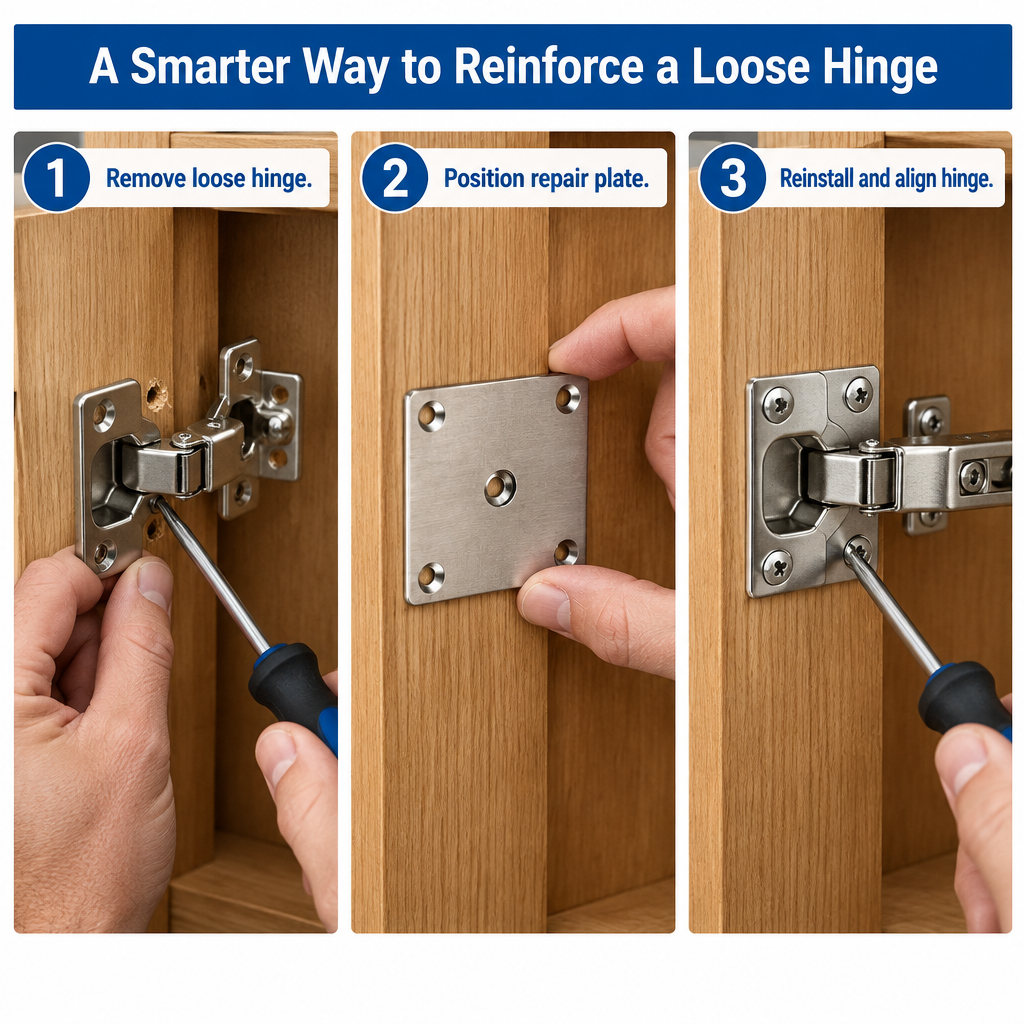 A Smarter Way to Reinforce a Loose Hinge

1 Remove loose hinge.

2 Position repair plate.

3 Reinstall and align hinge.