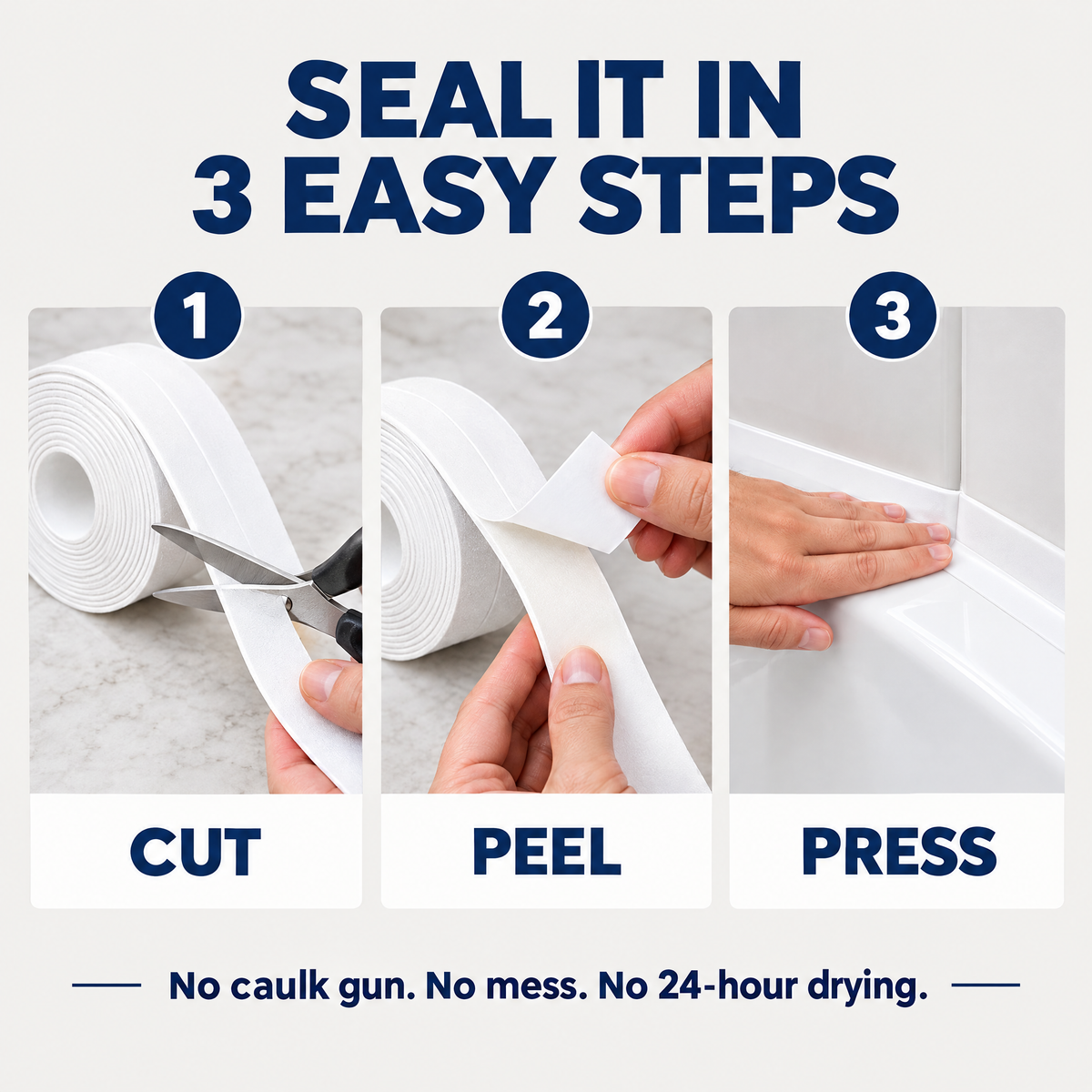 SEAL IT IN
3 EASY STEPS

1
CUT

2
PEEL

3
PRESS

No caulk gun. No mess. No 24-hour drying.