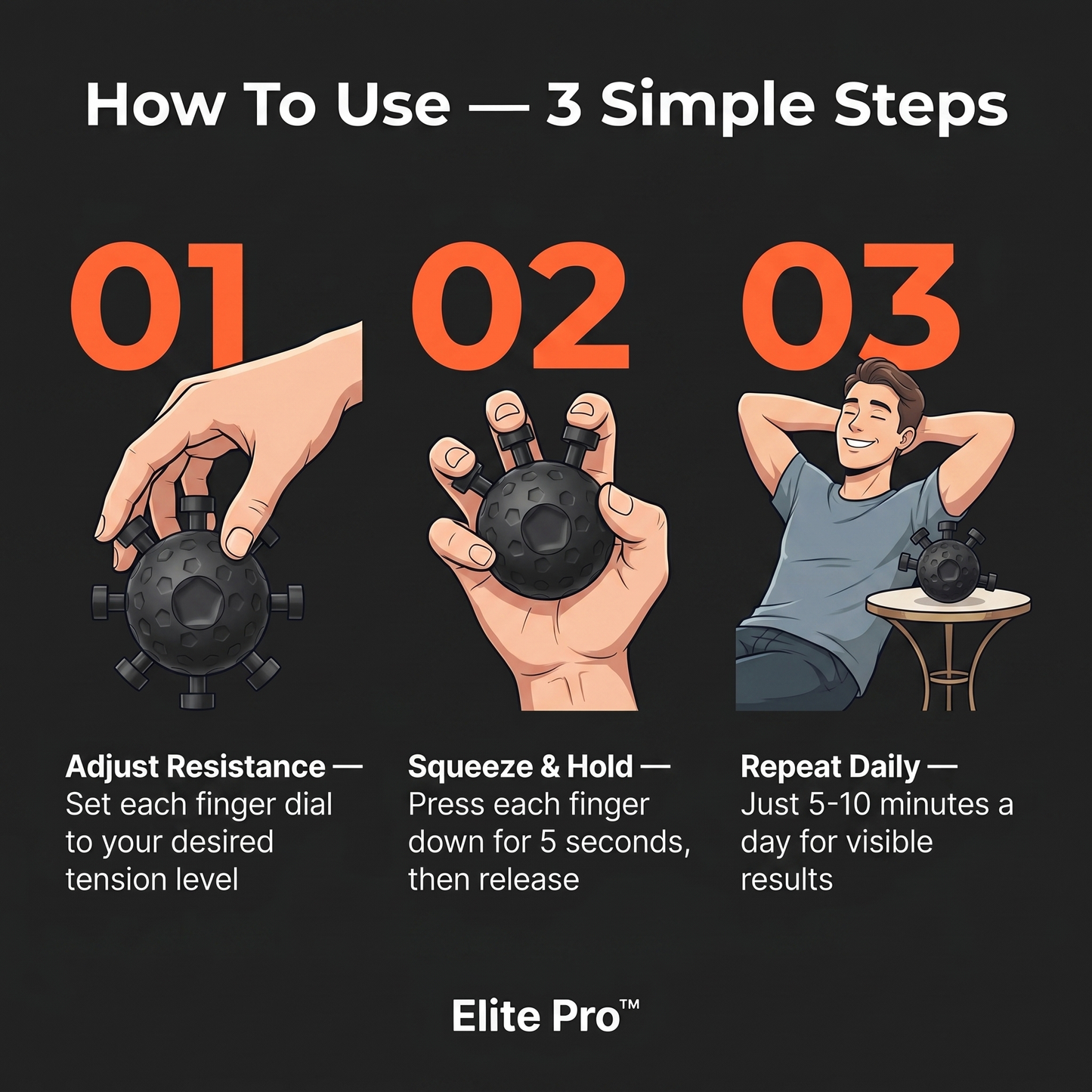 How To Use — 3 Simple Steps

01

Adjust Resistance — Set each finger dial to your desired tension level

02

Squeeze & Hold — Press each finger down for 5 seconds, then release

03

Repeat Daily — Just 5-10 minutes a day for visible results

Elite Pro™