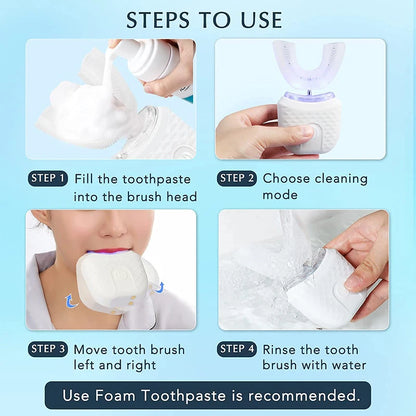 STEPS TO USE

STEP 1 Fill the toothpaste into the brush head

STEP 2 Choose cleaning mode

STEP 3 Move tooth brush left and right

STEP 4 Rinse the tooth brush with water

Use Foam Toothpaste is recommended.