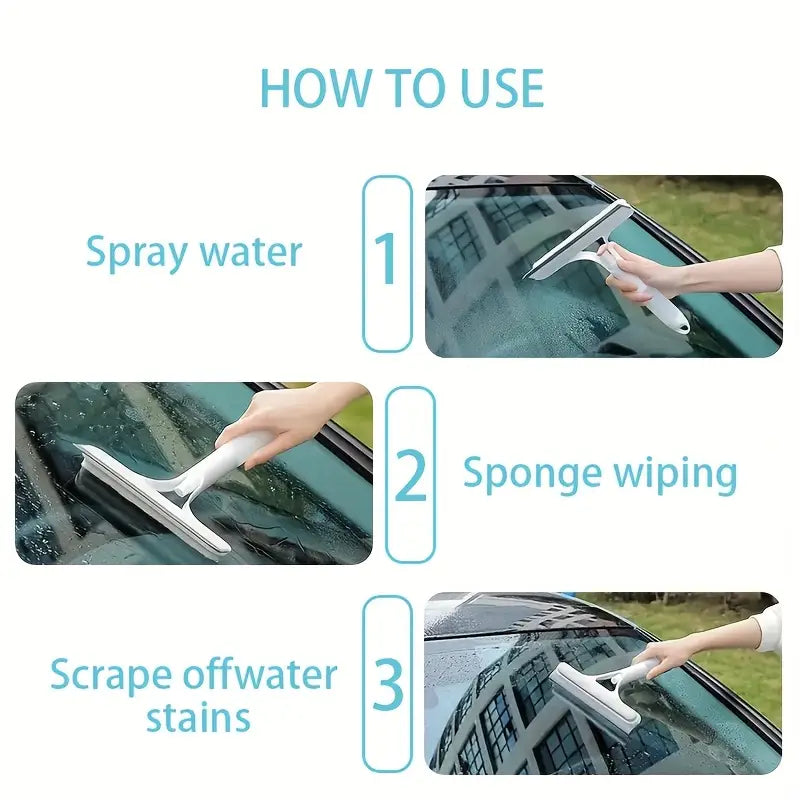 HOW TO USE

Spray water

1

2

Sponge wiping

Scrape offwater stains

3