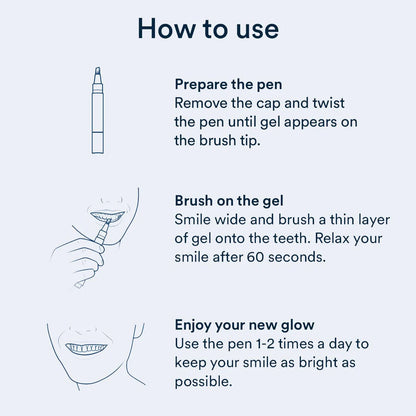 How to use

Prepare the pen
Remove the cap and twist the pen until gel appears on the brush tip.

Brush on the gel
Smile wide and brush a thin layer of gel onto the teeth. Relax your smile after 60 seconds.

Enjoy your new glow
Use the pen 1-2 times a day to keep your smile as bright as possible.