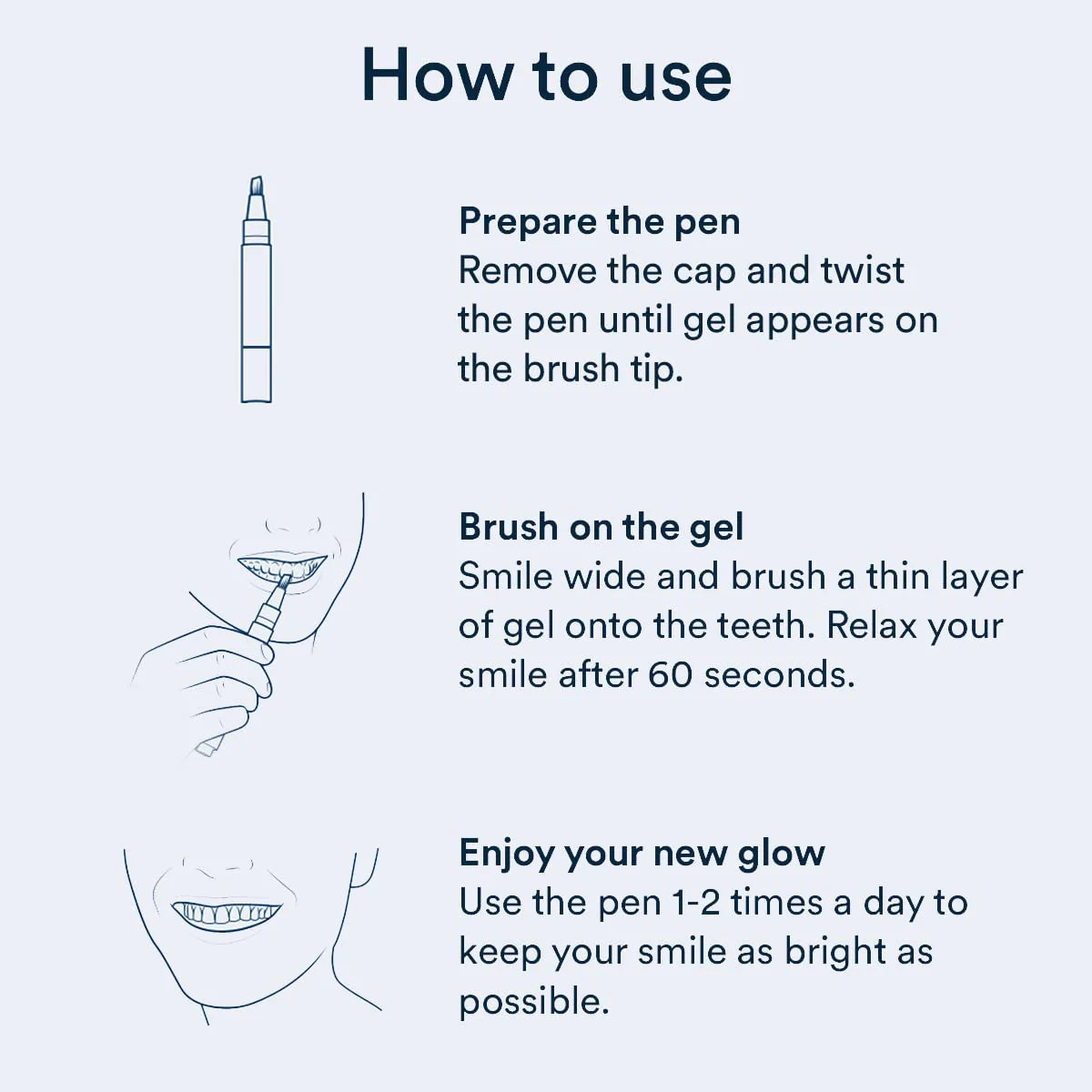 How to use

Prepare the pen
Remove the cap and twist the pen until gel appears on the brush tip.

Brush on the gel
Smile wide and brush a thin layer of gel onto the teeth. Relax your smile after 60 seconds.

Enjoy your new glow
Use the pen 1-2 times a day to keep your smile as bright as possible.